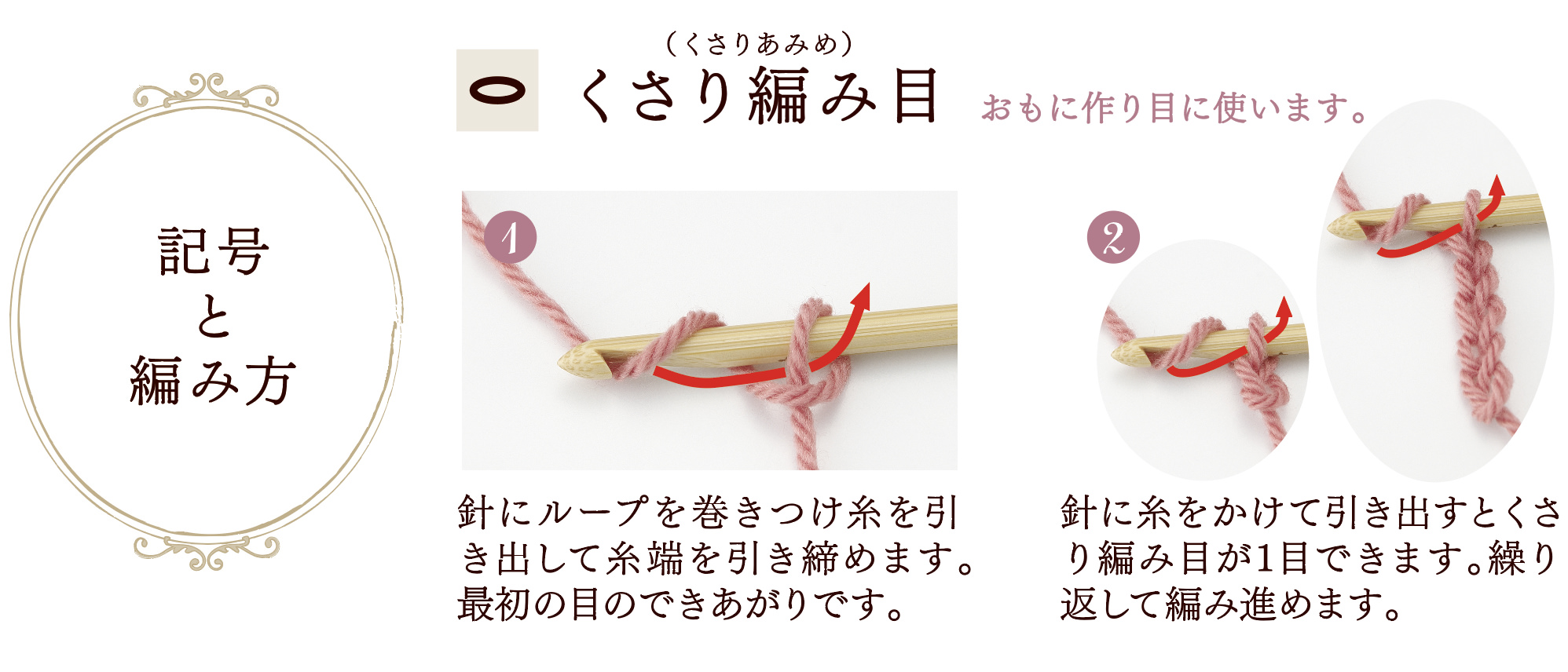 記号
と
編み方

（くさりあみめ）
くさり編み目　おもに作り目に使います。

1

針にループを巻きつけ糸を引き出して糸端を引き締めます。最初の目のできあがりです。

2

針に糸をかけて引き出すとくさり編み目が1目できます。繰り返して編み進めます。