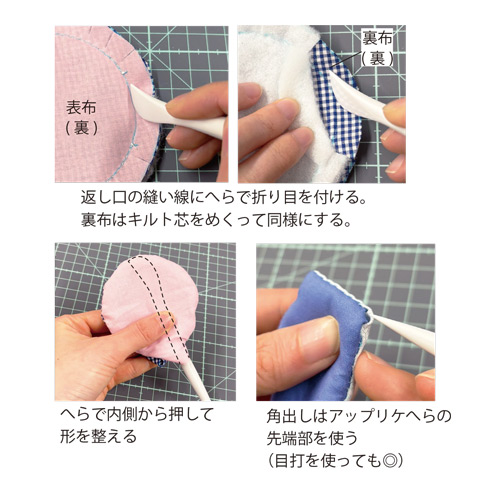 表布
(裏)

裏布
(裏)

返し口の縫い線にへらで折り目を付ける。
裏布はキルト芯をめくって同様にする。

へらで内側から押して
形を整える

角出しはアップリケへらの
先端部を使う
(目打を使っても◎)